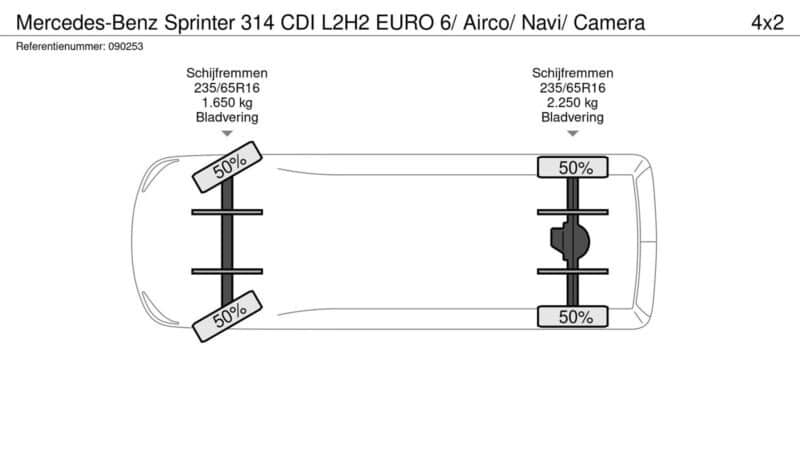 Mercedes-Benz Sprinter 314 CDI L2H2 EURO 6/ Airco/ Navi/ Camera 4x2

Referentienummer: 090253

Schijfremmen
235/65R16
1.650 kg
Bladvering

Schijfremmen
235/65R16
2.250 kg
Bladvering

50%

50%

50%

50%