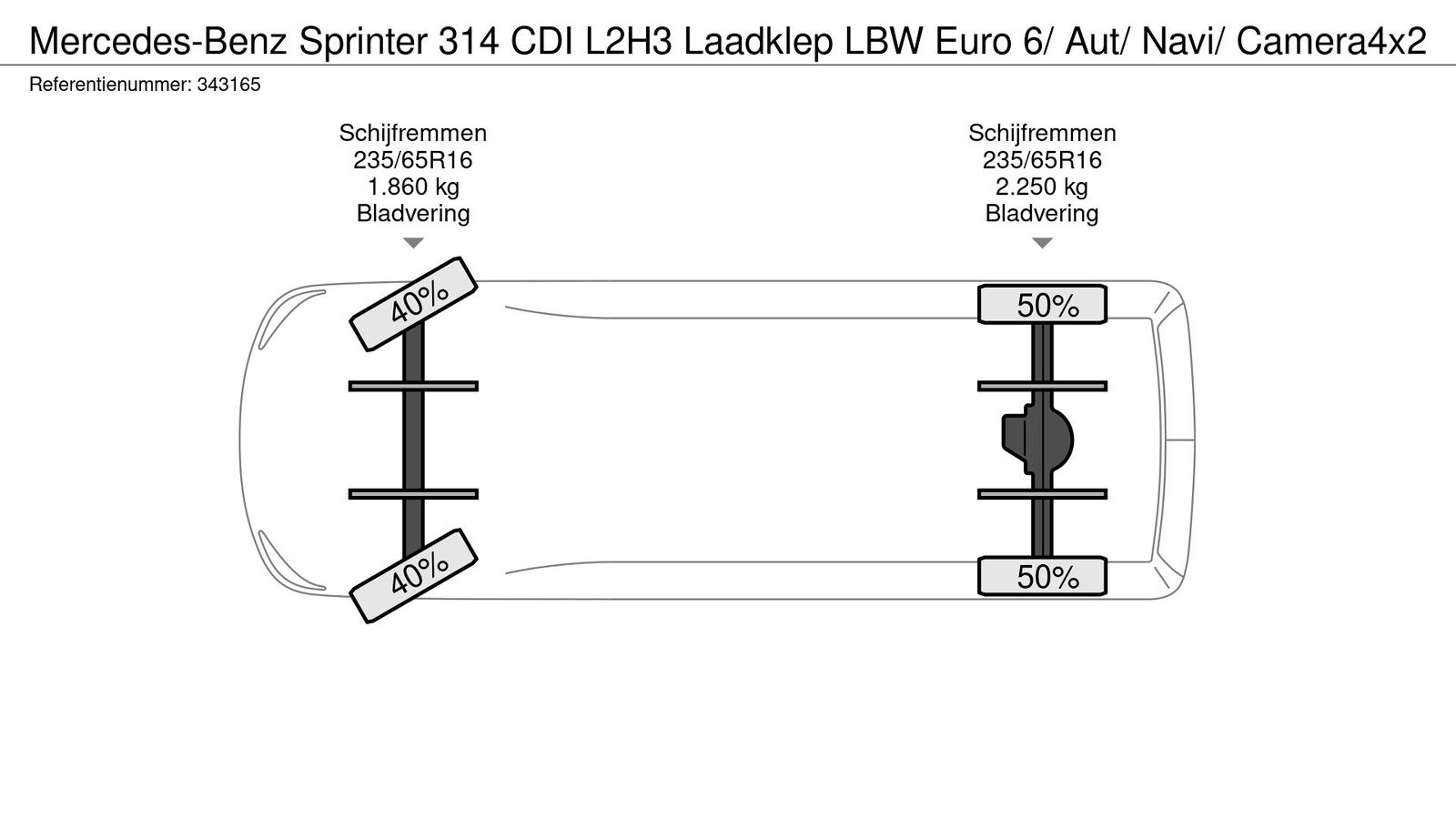 Mercedes-Benz Sprinter 314 CDI L2H3 Laadklep LBW Euro 6/ Aut/ Navi/ Camera4x2
Referentienummer: 343165

Schijfremmen
235/65R16
1.860 kg
Bladvering

Schijfremmen
235/65R16
2.250 kg
Bladvering

40%
40%
50%
50%