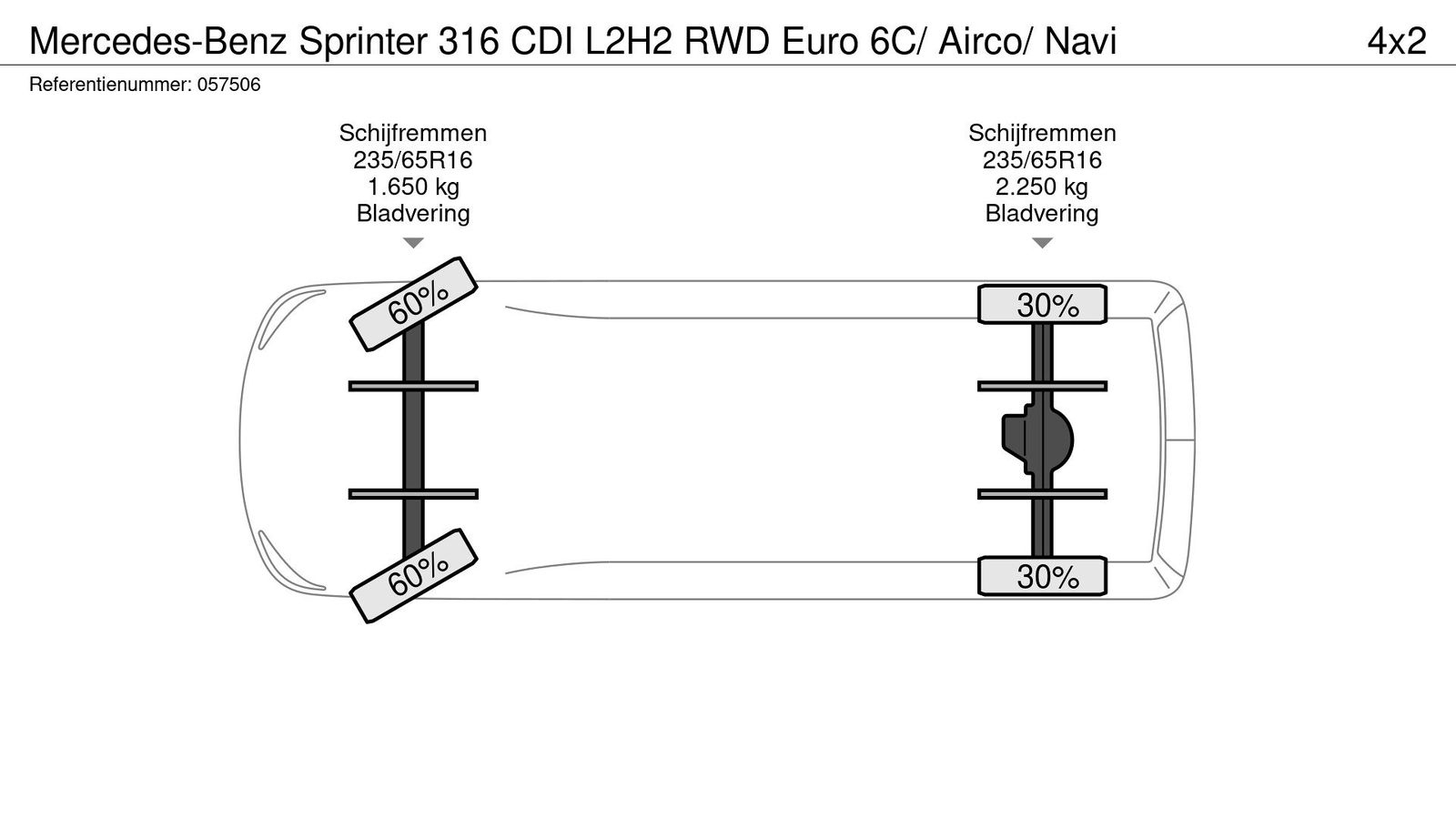 Mercedes-Benz Sprinter 316 CDI L2H2 RWD Euro 6C/ Airco/ Navi

4x2

Referentienummer: 057506

Schijfremmen
235/65R16
1.650 kg
Bladvering

Schijfremmen
235/65R16
2.250 kg
Bladvering

60%

30%

60%

30%